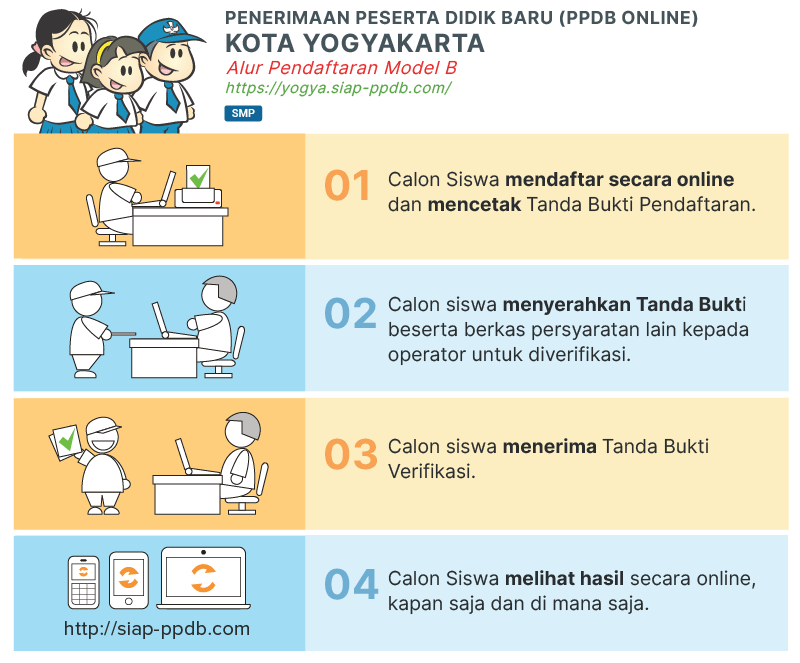 PENERIMAAN PESERTA DIDIK BARU (PPDB ONLINE)
KOTA YOGYAKARTA
Alur Pendaftaran Model B
https://yogya.siap-ppdb.com/
SMP

01 Calon Siswa mendaftar secara online dan mencetak Tanda Bukti Pendaftaran.

02 Calon siswa menyerahkan Tanda Bukti beserta berkas persyaratan lain kepada operator untuk diverifikasi.

03 Calon siswa menerima Tanda Bukti Verifikasi.

http://siap-ppdb.com

04 Calon Siswa melihat hasil secara online, kapan saja dan di mana saja.