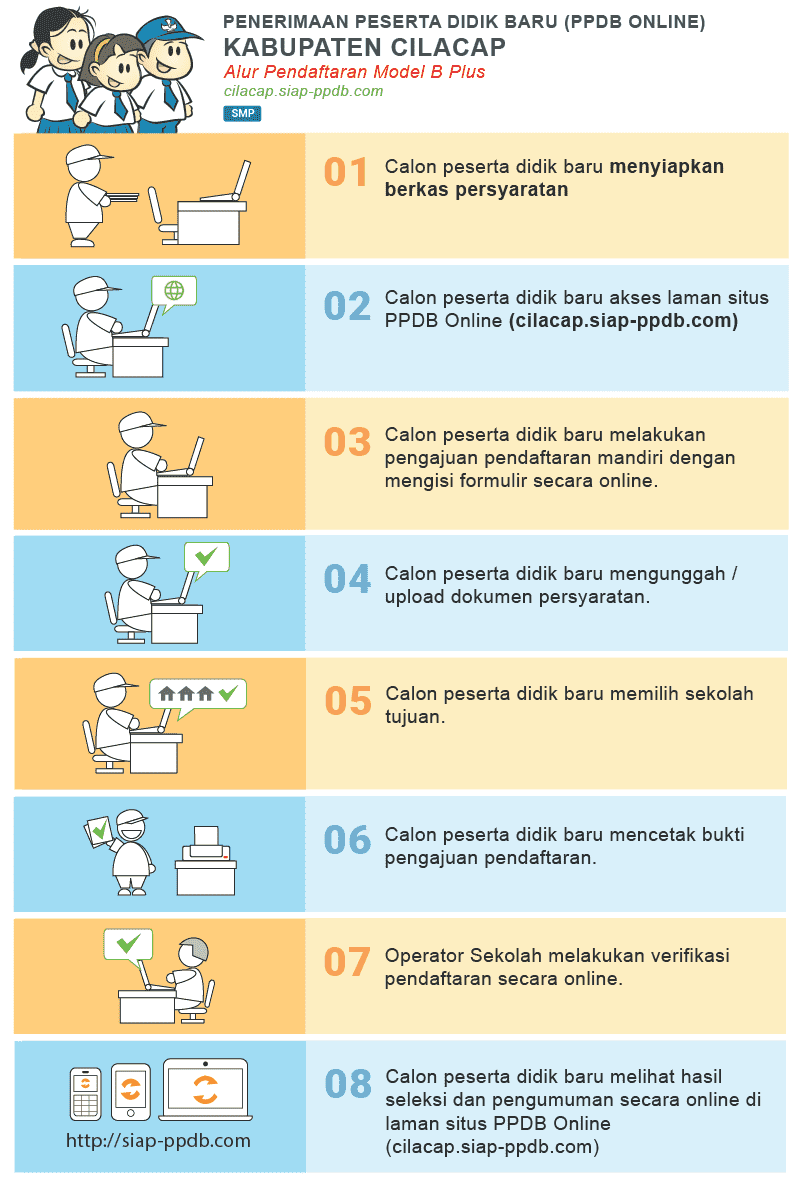 PENERIMAAN PESERTA DIDIK BARU (PPDB ONLINE)
KABUPATEN CILACAP
Alur Pendaftaran Model B Plus
cilacap.siap-ppdb.com
SMP

01 Calon peserta didik baru menyiapkan berkas persyaratan

02 Calon peserta didik baru akses laman situs PPDB Online (cilacap.siap-ppdb.com)

03 Calon peserta didik baru melakukan pengajuan pendaftaran mandiri dengan mengisi formulir secara online.

04 Calon peserta didik baru mengunggah / upload dokumen persyaratan.

05 Calon peserta didik baru memilih sekolah tujuan.

06 Calon peserta didik baru mencetak bukti pengajuan pendaftaran.

07 Operator Sekolah melakukan verifikasi pendaftaran secara online.

http://siap-ppdb.com
08 Calon peserta didik baru melihat hasil seleksi dan pengumuman secara online di laman situs PPDB Online (cilacap.siap-ppdb.com)